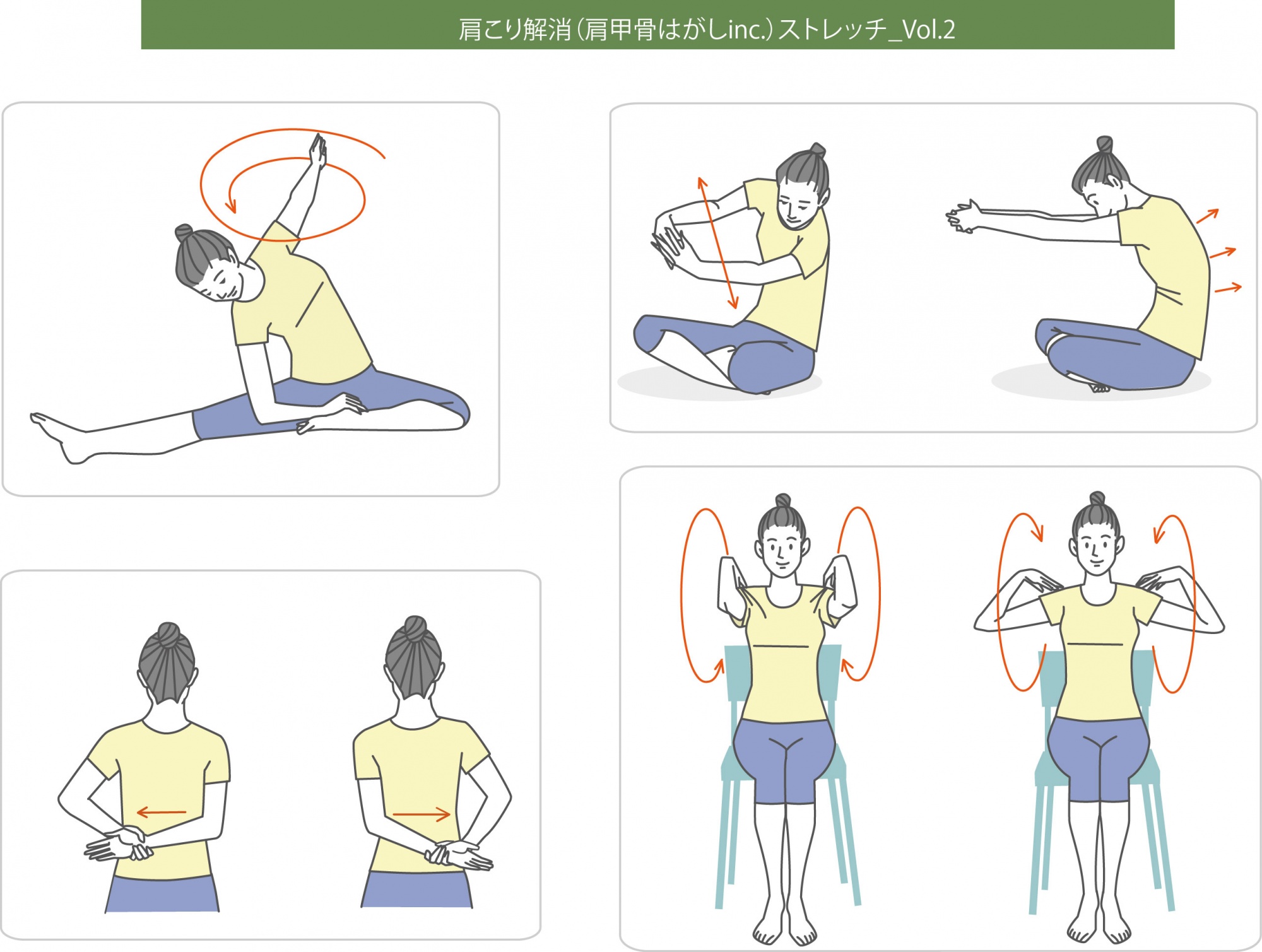 肩こり解消（肩甲骨はがしinc.）ストレッチ_Vol.2